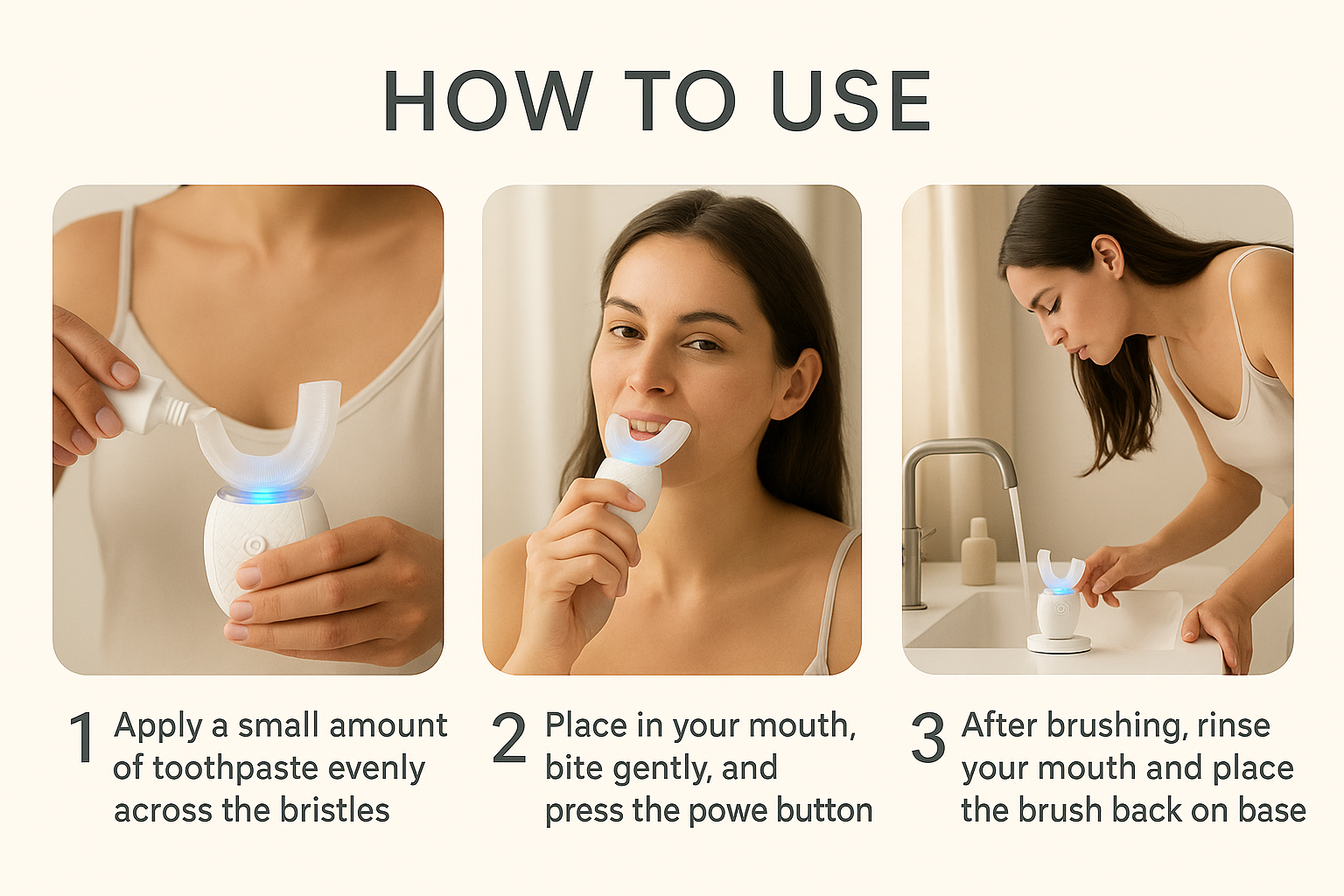 HOW TO USE

1 Apply a small amount of toothpaste evenly across the bristles

2 Place in your mouth, bite gently, and press the powe button

3 After brushing, rinse your mouth and place the brush back on base